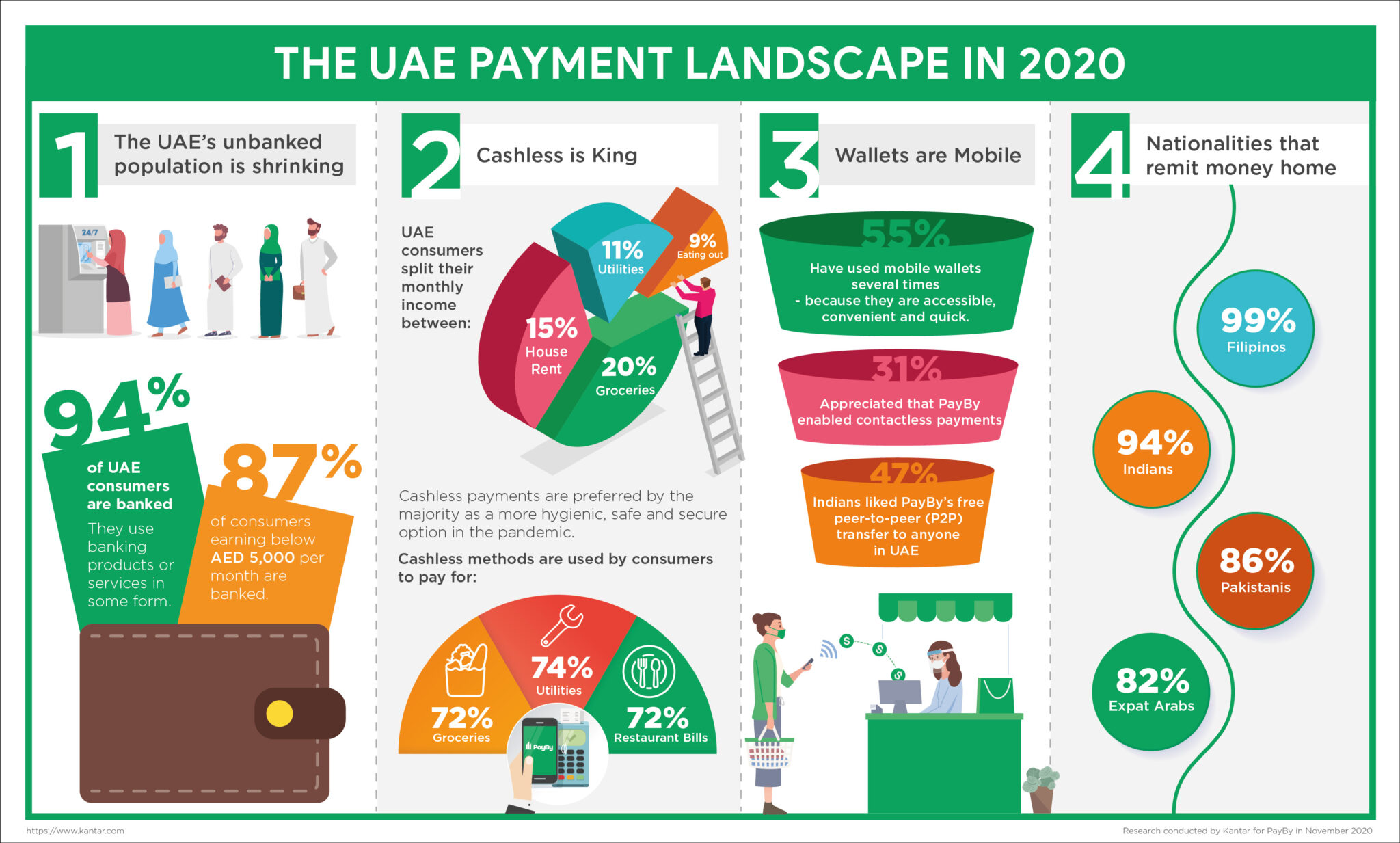 THE UAE PAYMENT LANDSCAPE IN 2020

1
The UAE's unbanked population is shrinking

24/7

94%
of UAE consumers are banked
They use banking products or services in some form.

87%
of consumers earning below AED 5,000 per month are banked.

2
Cashless is King

UAE consumers split their monthly income between:

11% Utilities
9% Eating out
15% House Rent
20% Groceries

Cashless payments are preferred by the majority as a more hygienic, safe and secure option in the pandemic.

Cashless methods are used by consumers to pay for:

72% Groceries
74% Utilities
72% Restaurant Bills

PayBy

3
Wallets are Mobile

55%
Have used mobile wallets several times - because they are accessible, convenient and quick.

31%
Appreciated that PayBy enabled contactless payments

47%
Indians liked PayBy's free peer-to-peer (P2P) transfer to anyone in UAE

4
Nationalities that remit money home

99% Filipinos
94% Indians
86% Pakistanis
82% Expat Arabs

https://www.kantar.com
Research conducted by Kantar for PayBy in November 2020